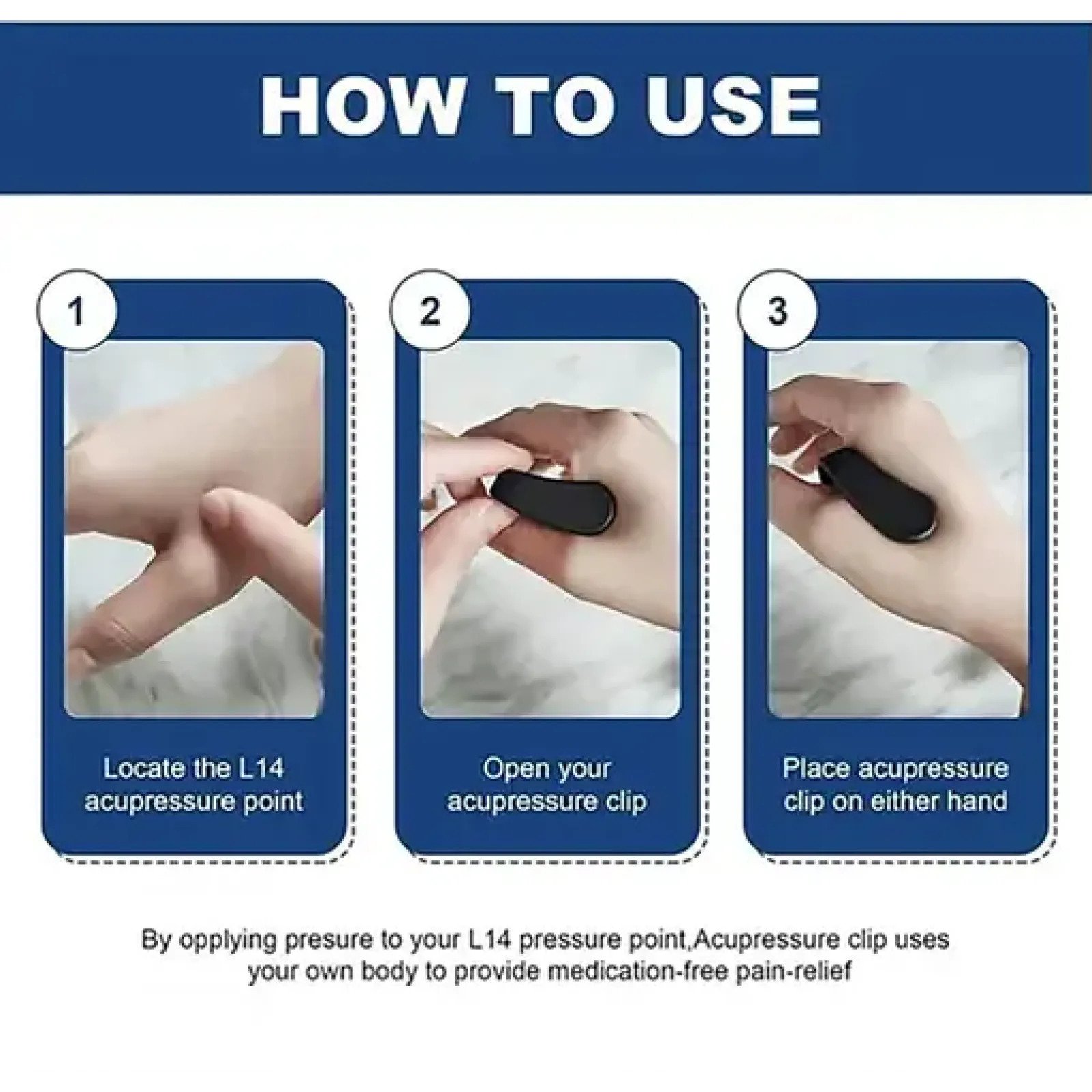 HOW TO USE

1

Locate the L14 acupressure point

2

Open your acupressure clip

3

Place acupressure clip on either hand

By opplying presure to your L14 pressure point,Acupressure clip uses your own body to provide medication-free pain-relief